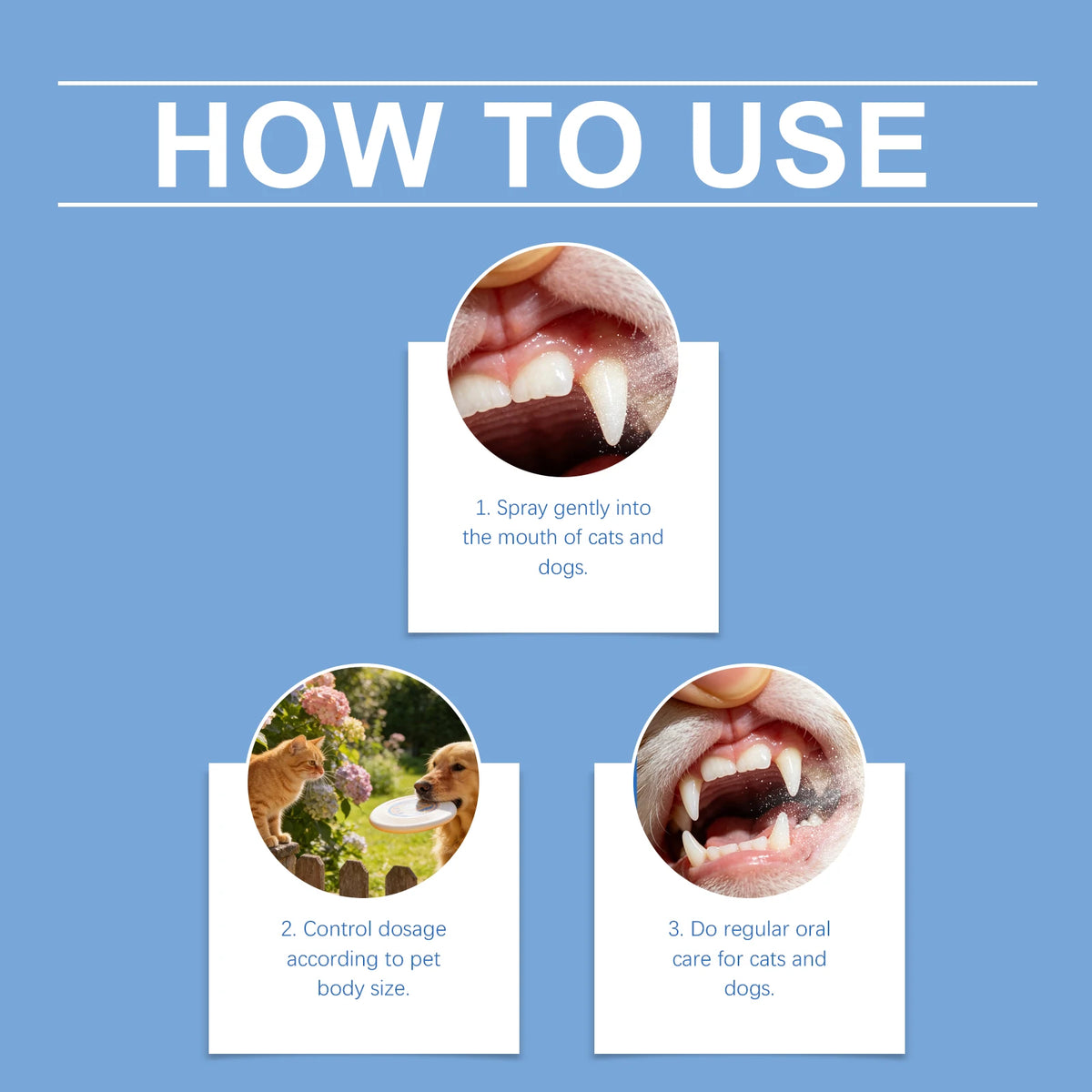 HOW TO USE

1. Spray gently into the mouth of cats and dogs.

2. Control dosage according to pet body size.

3. Do regular oral care for cats and dogs.